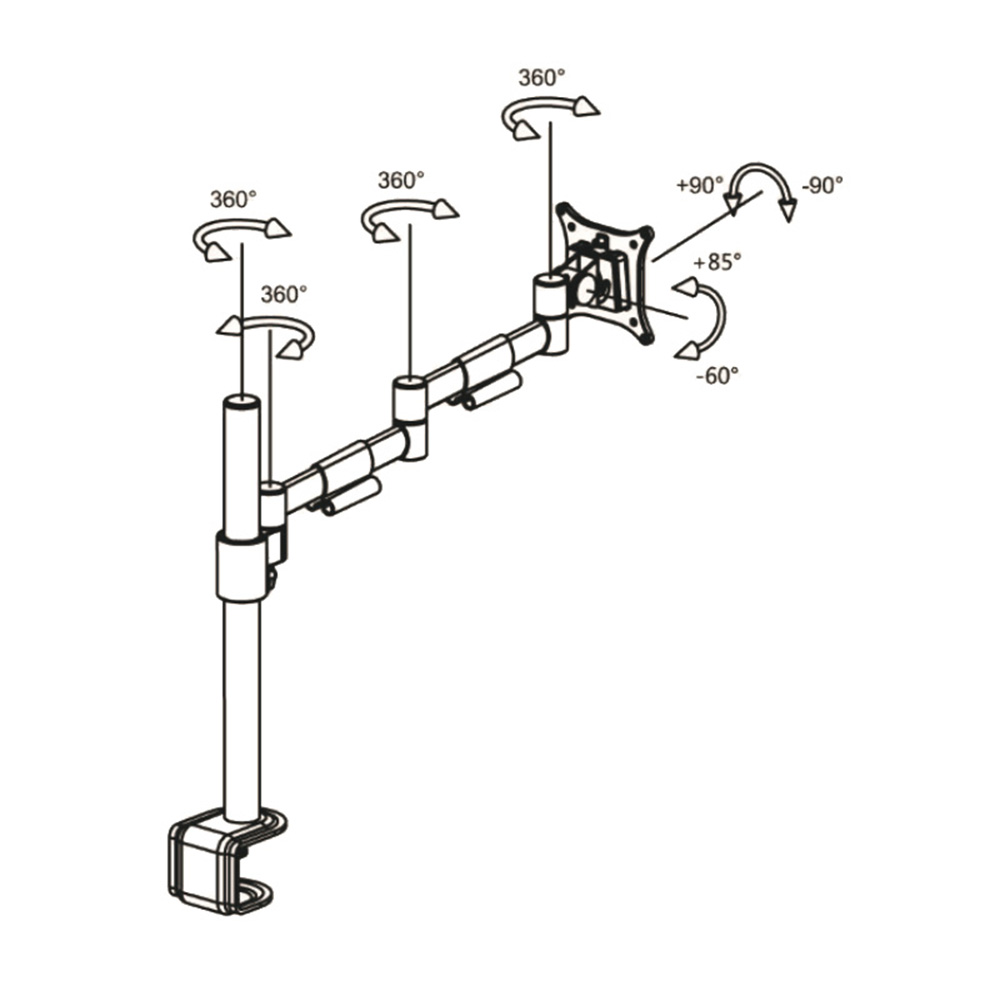 360°

360°

360°

360°

+90°

-90°

+85°

-60°